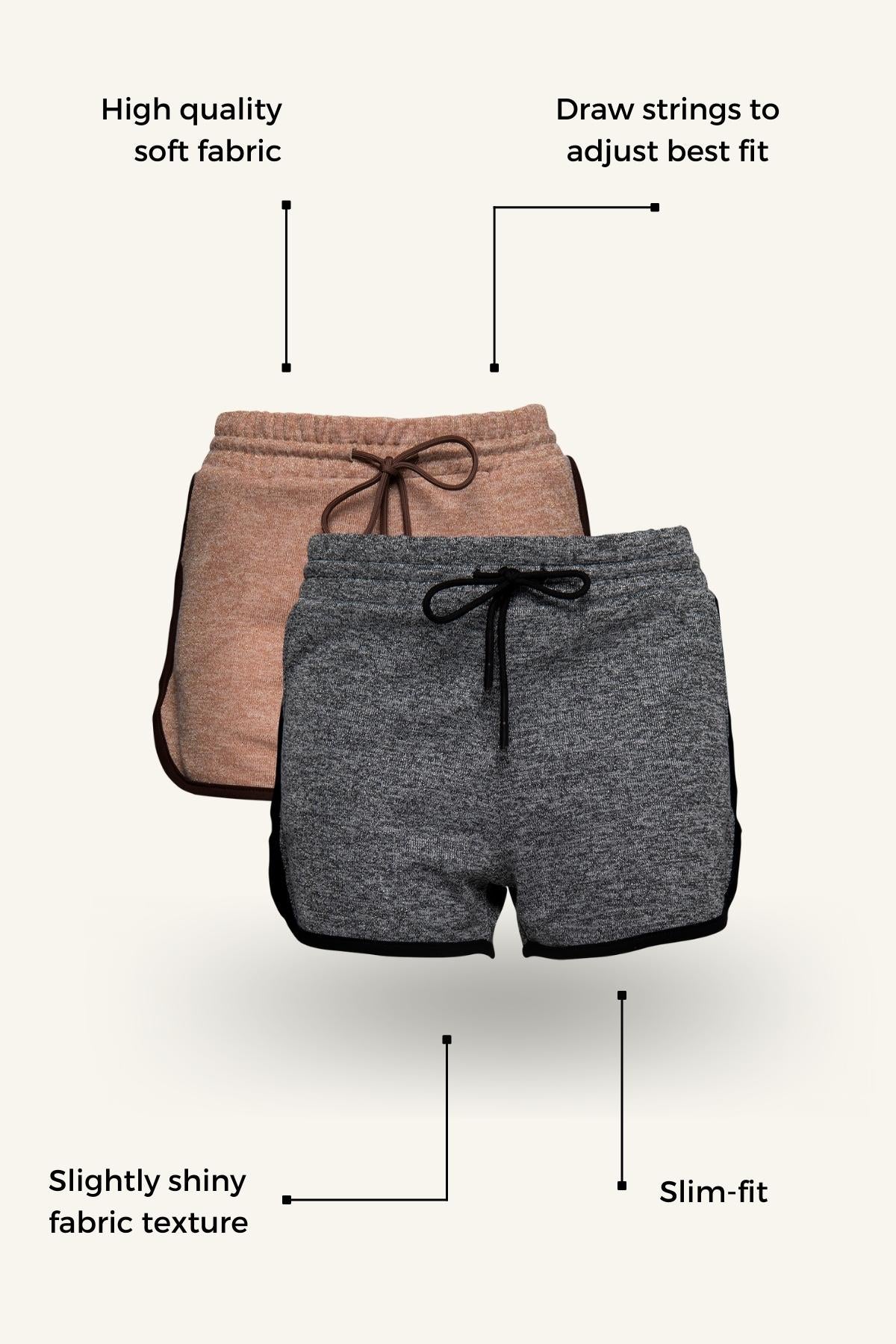 High quality soft fabric

Draw strings to adjust best fit

Slightly shiny fabric texture

Slim-fit